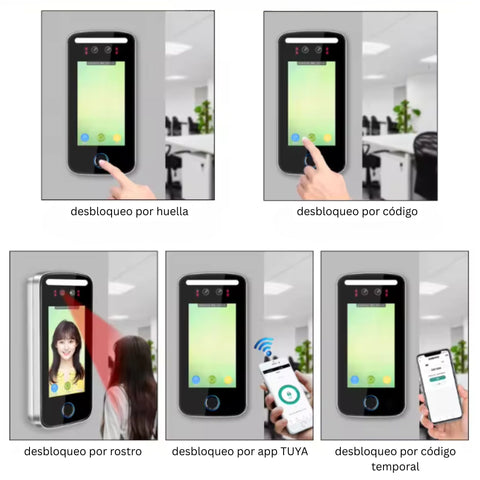 desbloqueo por huella

desbloqueo por código

desbloqueo por rostro

desbloqueo por app TUYA

desbloqueo por código temporal